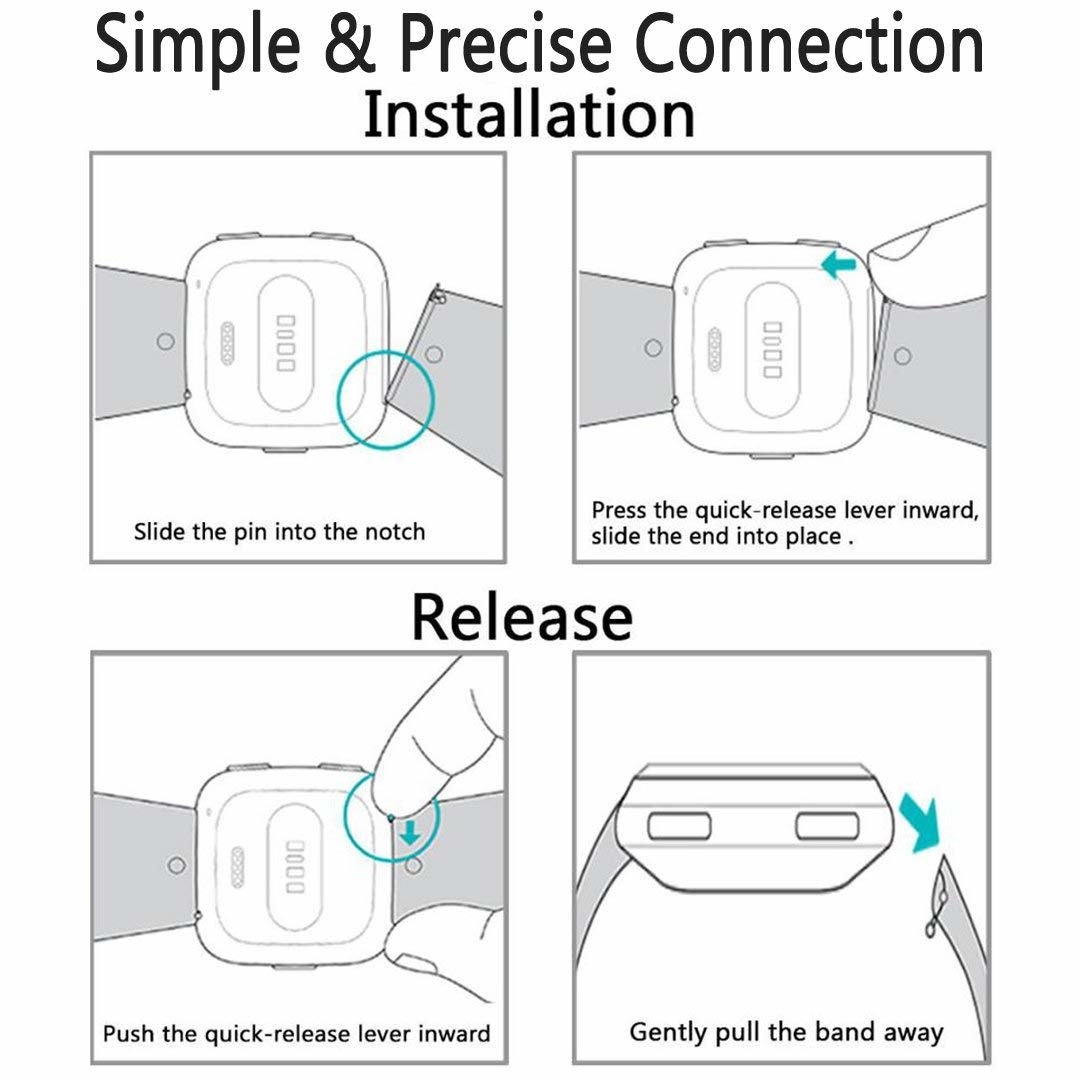 Simple & Precise Connection

Installation

Slide the pin into the notch

Press the quick-release lever inward, slide the end into place .

Release

Push the quick-release lever inward

Gently pull the band away