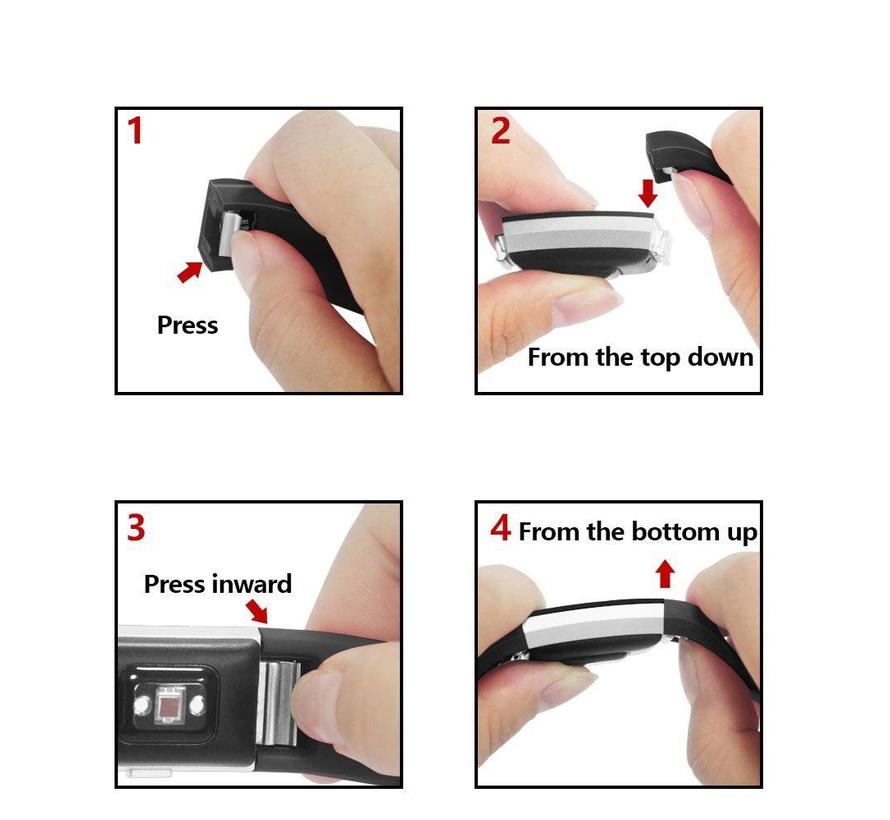 1

Press

2

From the top down

3

Press inward

4 From the bottom up