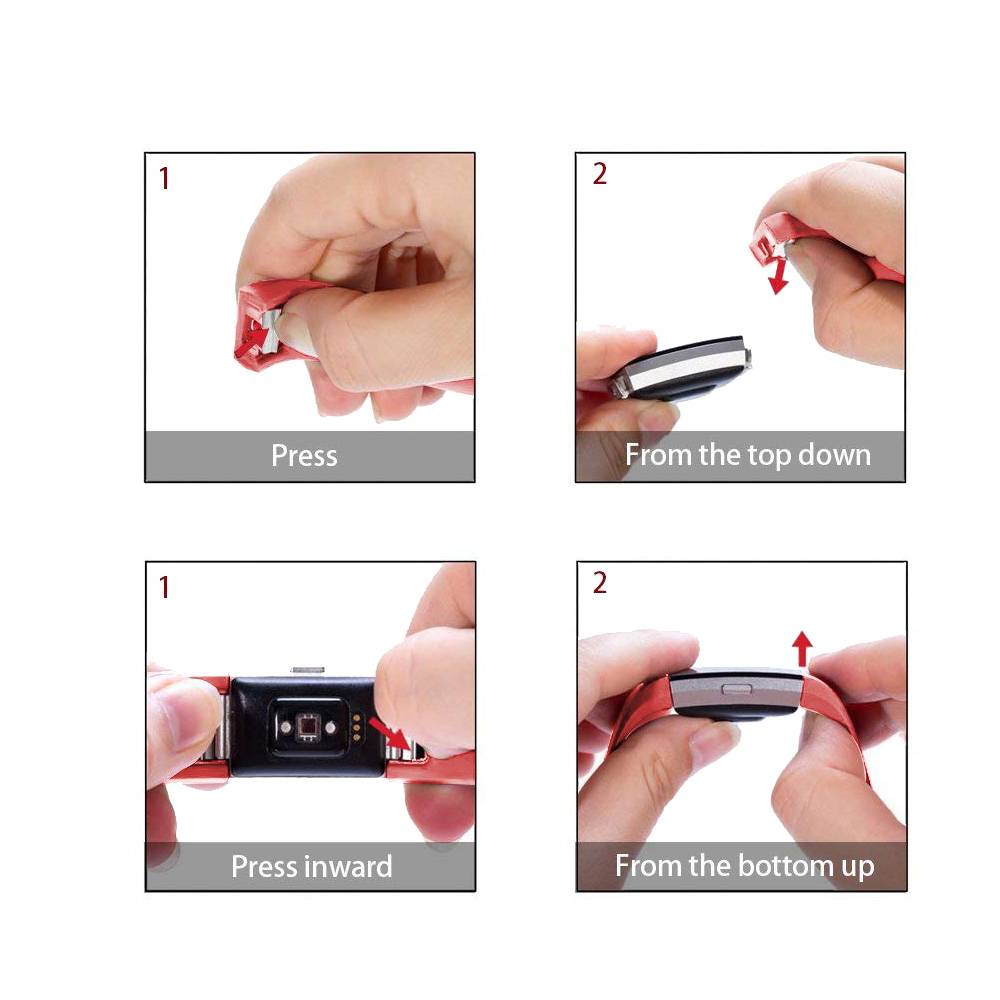 1

Press

2

From the top down

1

Press inward

2

From the bottom up