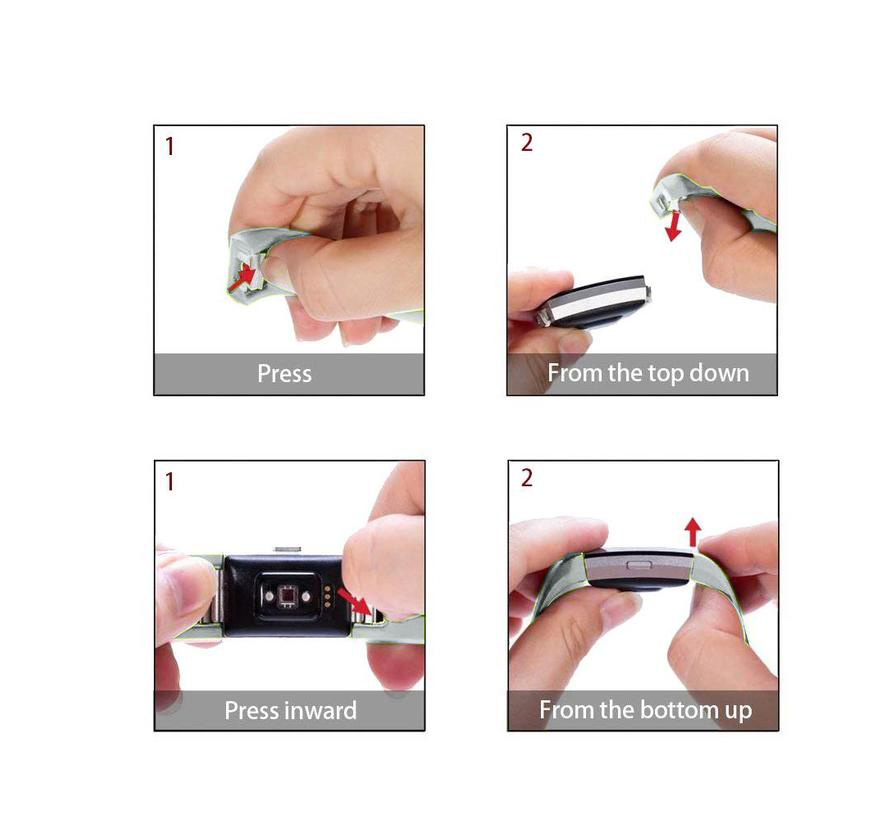 1

Press

2

From the top down

1

Press inward

2

From the bottom up