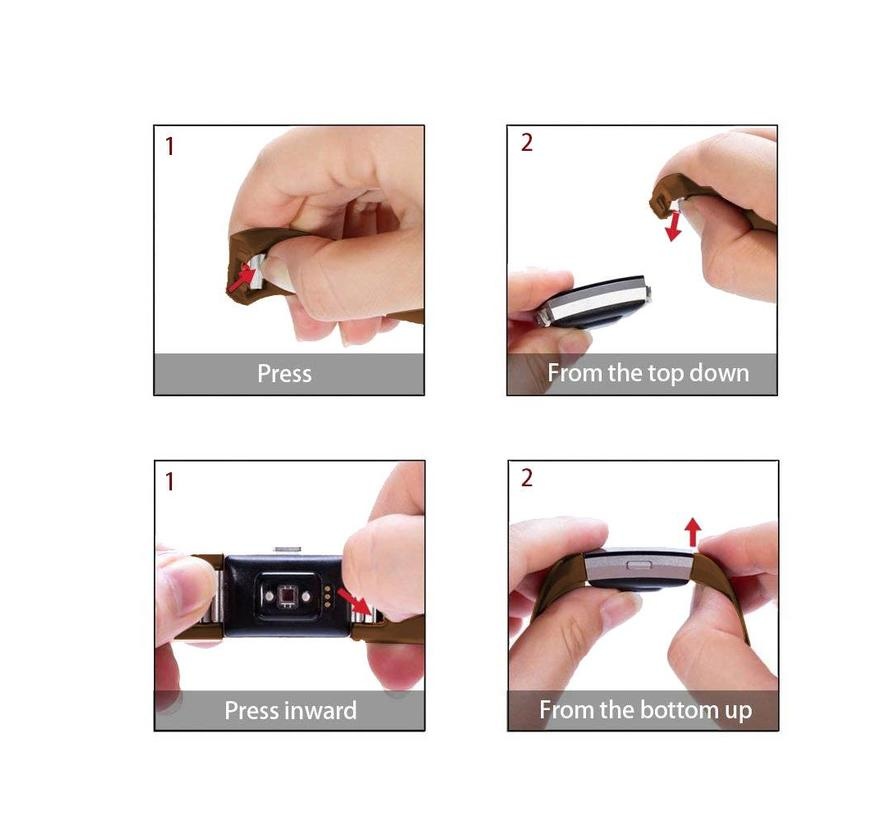 1

Press

2

From the top down

1

Press inward

2

From the bottom up